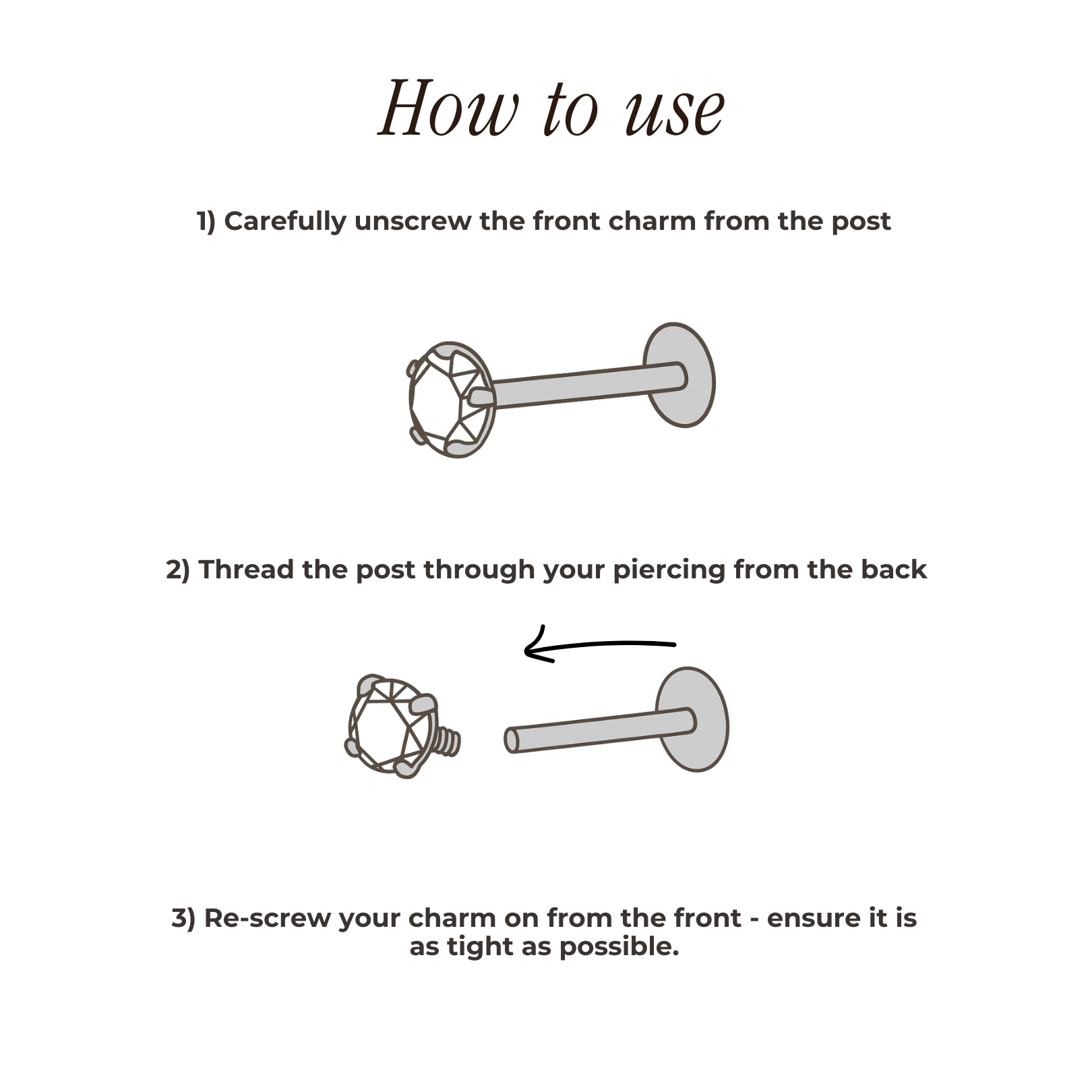 How to use

1) Carefully unscrew the front charm from the post

2) Thread the post through your piercing from the back

3) Re-screw your charm on from the front - ensure it is as tight as possible.