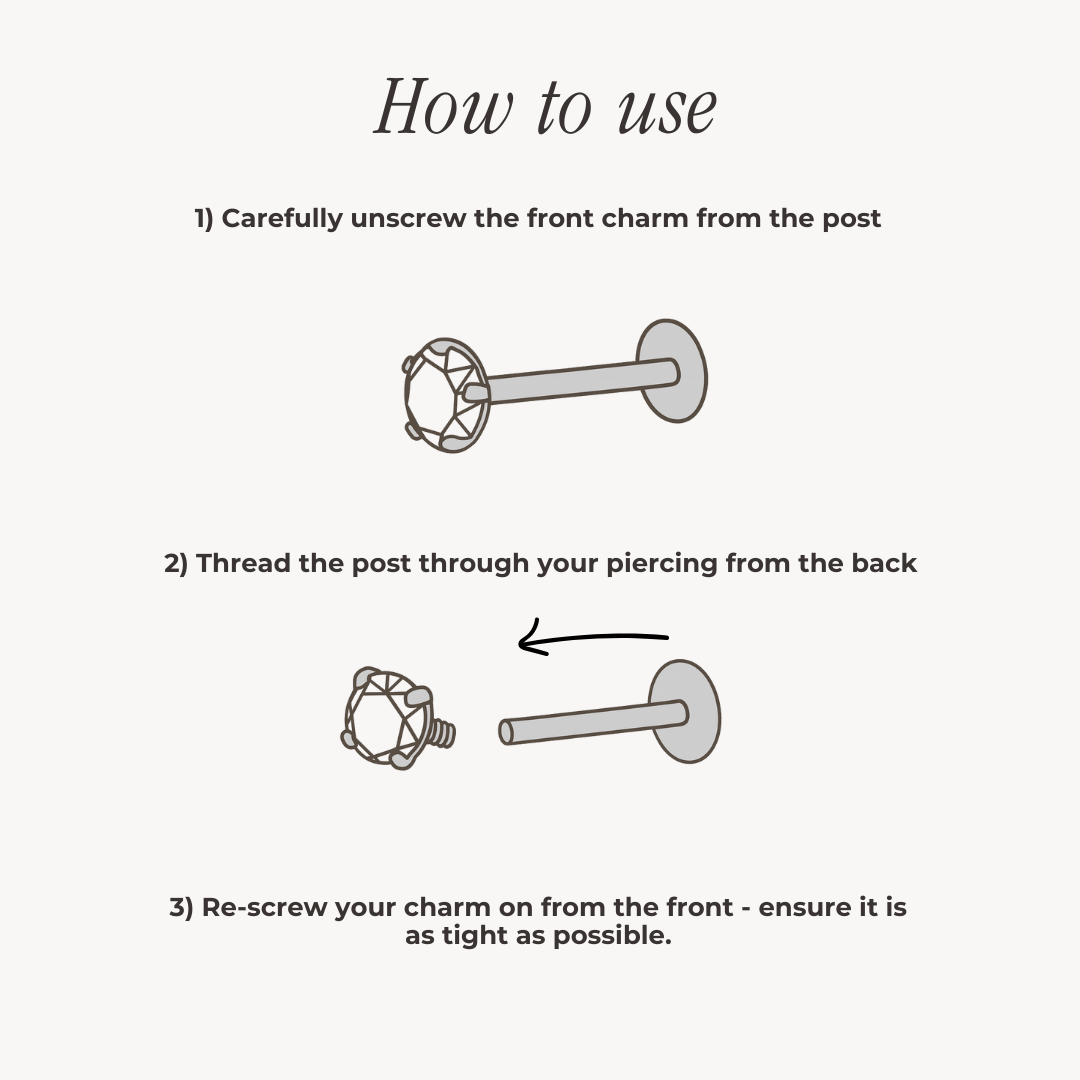 How to use

1) Carefully unscrew the front charm from the post

2) Thread the post through your piercing from the back

3) Re-screw your charm on from the front - ensure it is as tight as possible.